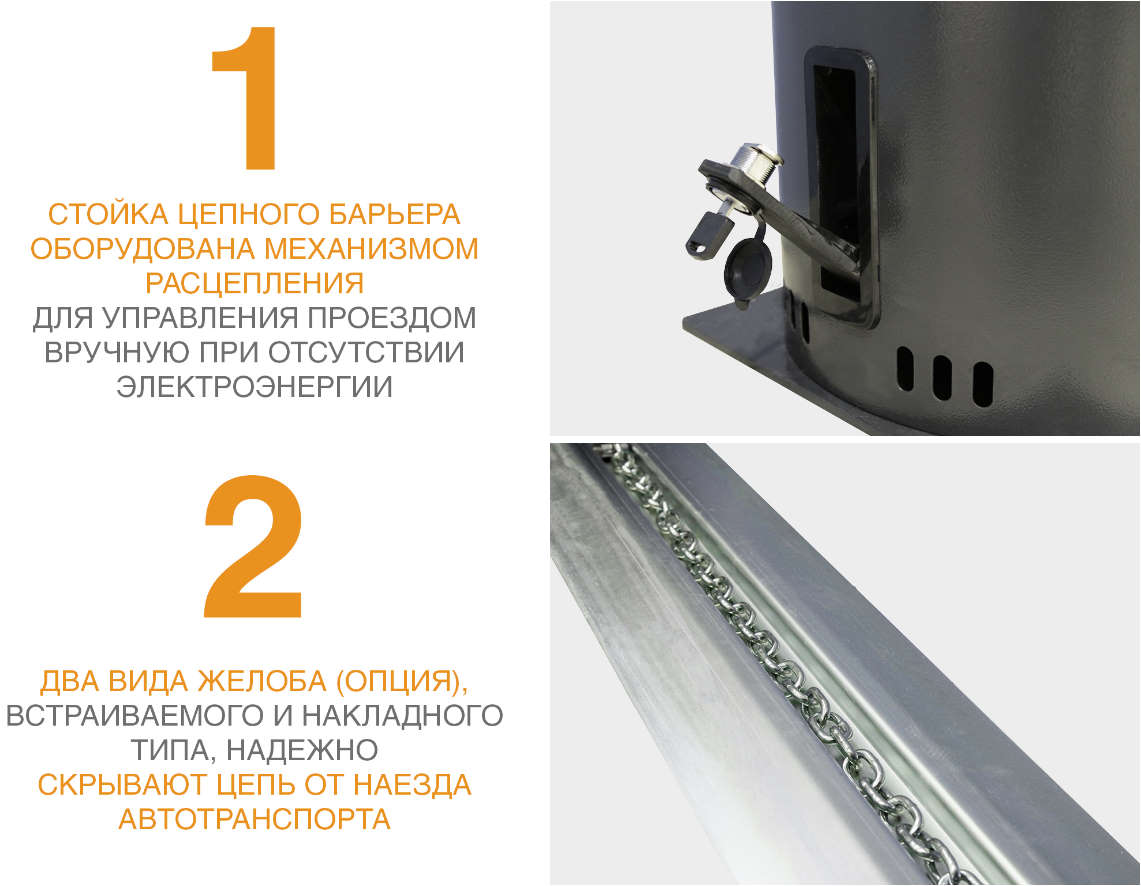 1

СТОЙКА ЦЕПНОГО БАРЬЕРА ОБОРУДОВАНА МЕХАНИЗМОМ РАСЦЕПЛЕНИЯ ДЛЯ УПРАВЛЕНИЯ ПРОЕЗДОМ ВРУЧНУЮ ПРИ ОТСУТСТВИИ ЭЛЕКТРОЭНЕРГИИ

2

ДВА ВИДА ЖЕЛОБА (ОПЦИЯ), ВСТРАИВАЕМОГО И НАКЛАДНОГО ТИПА, НАДЕЖНО СКРЫВАЮТ ЦЕПЬ ОТ НАЕЗДА АВТОТРАНСПОРТА