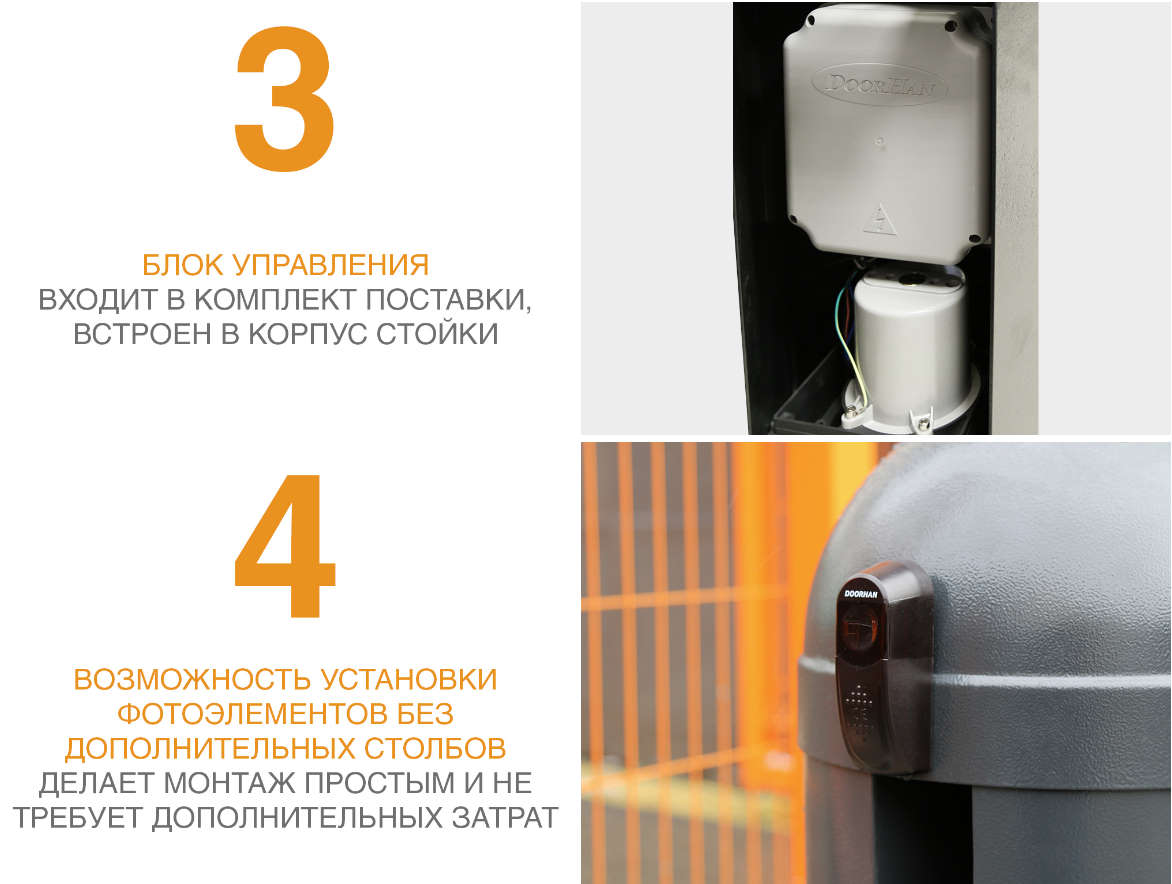 3

БЛОК УПРАВЛЕНИЯ
ВХОДИТ В КОМПЛЕКТ ПОСТАВКИ, ВСТРОЕН В КОРПУС СТОЙКИ

DoorHan

4

ВОЗМОЖНОСТЬ УСТАНОВКИ ФОТОЭЛЕМЕНТОВ БЕЗ ДОПОЛНИТЕЛЬНЫХ СТОЛБОВ
ДЕЛАЕТ МОНТАЖ ПРОСТЫМ И НЕ ТРЕБУЕТ ДОПОЛНИТЕЛЬНЫХ ЗАТРАТ

DOORHAN