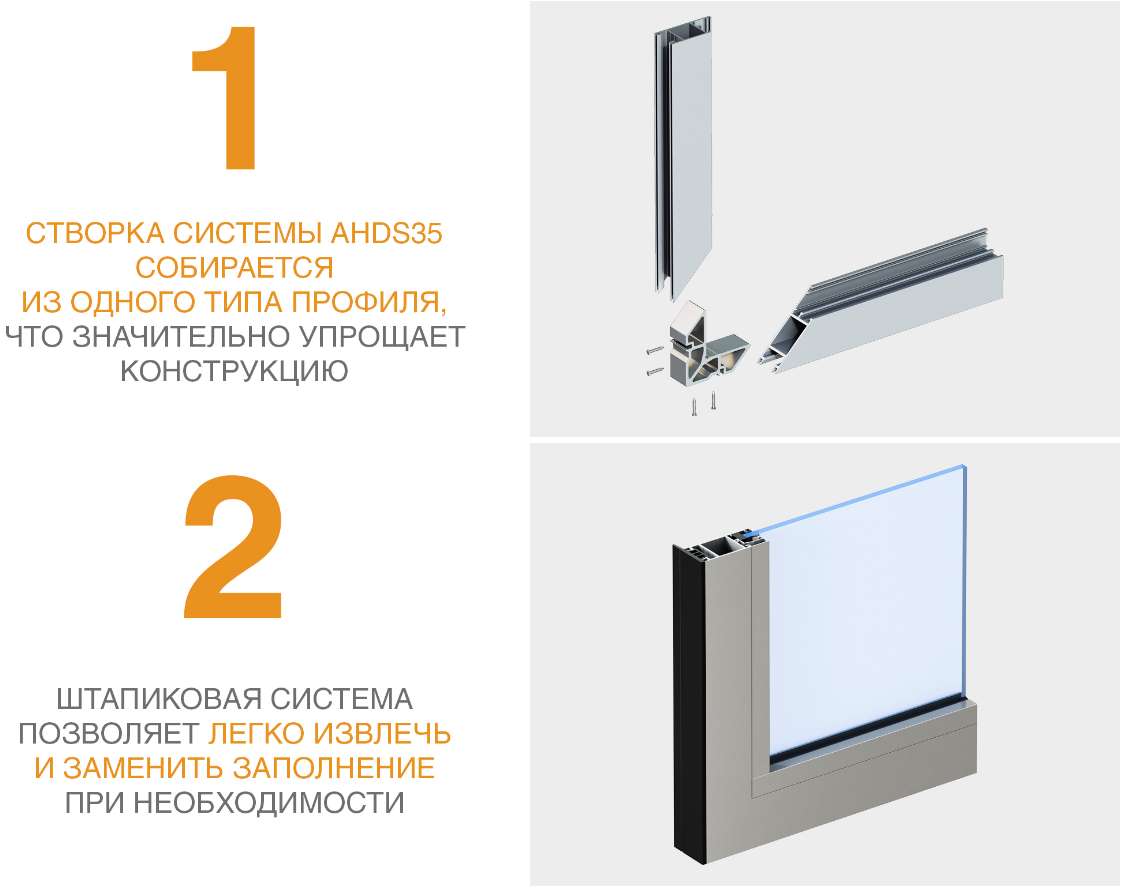 1

СТВОРКА СИСТЕМЫ AHDS35 СОБИРАЕТСЯ ИЗ ОДНОГО ТИПА ПРОФИЛЯ, ЧТО ЗНАЧИТЕЛЬНО УПРОЩАЕТ КОНСТРУКЦИЮ

2

ШТАПИКОВАЯ СИСТЕМА ПОЗВОЛЯЕТ ЛЕГКО ИЗВЛЕЧЬ И ЗАМЕНИТЬ ЗАПОЛНЕНИЕ ПРИ НЕОБХОДИМОСТИ