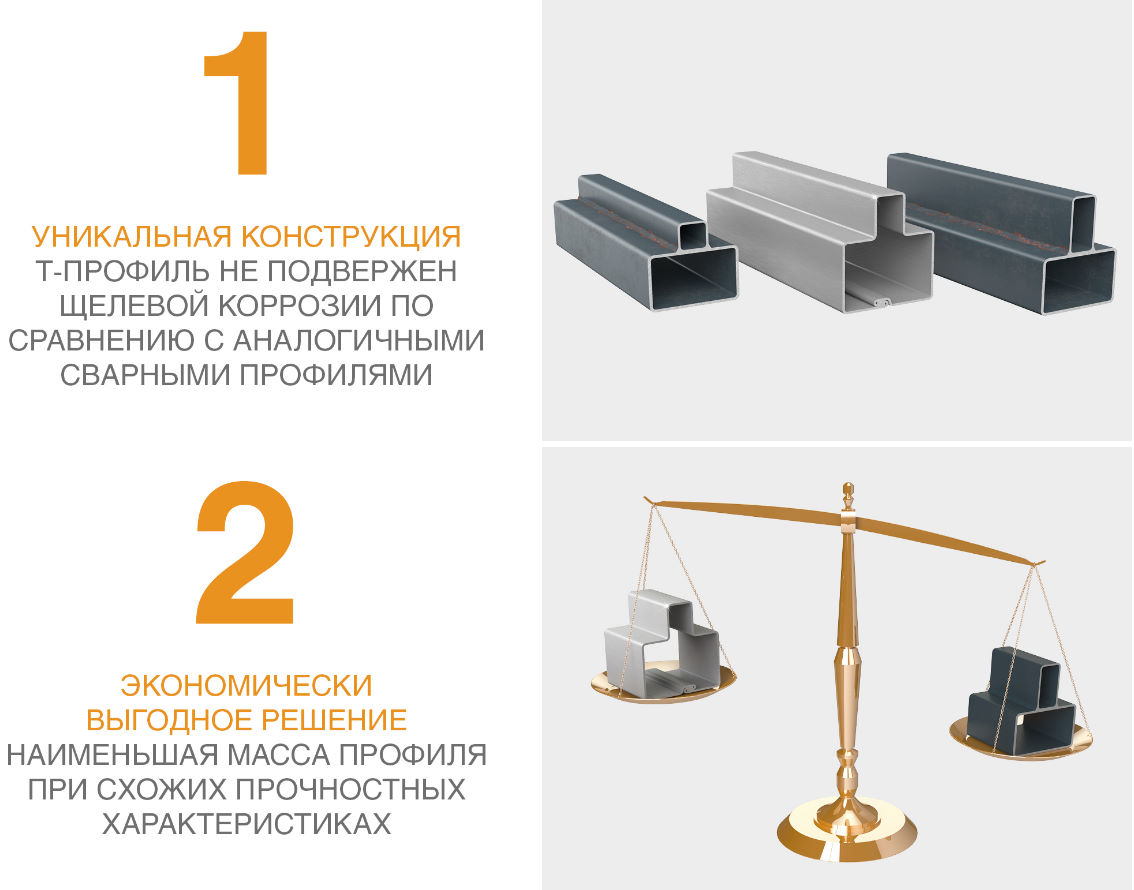 1

УНИКАЛЬНАЯ КОНСТРУКЦИЯ
Т-ПРОФИЛЬ НЕ ПОДВЕРЖЕН ЩЕЛЕВОЙ КОРРОЗИИ ПО СРАВНЕНИЮ С АНАЛОГИЧНЫМИ СВАРНЫМИ ПРОФИЛЯМИ

2

ЭКОНОМИЧЕСКИ ВЫГОДНОЕ РЕШЕНИЕ
НАИМЕНЬШАЯ МАССА ПРОФИЛЯ ПРИ СХОЖИХ ПРОЧНОСТНЫХ ХАРАКТЕРИСТИКАХ