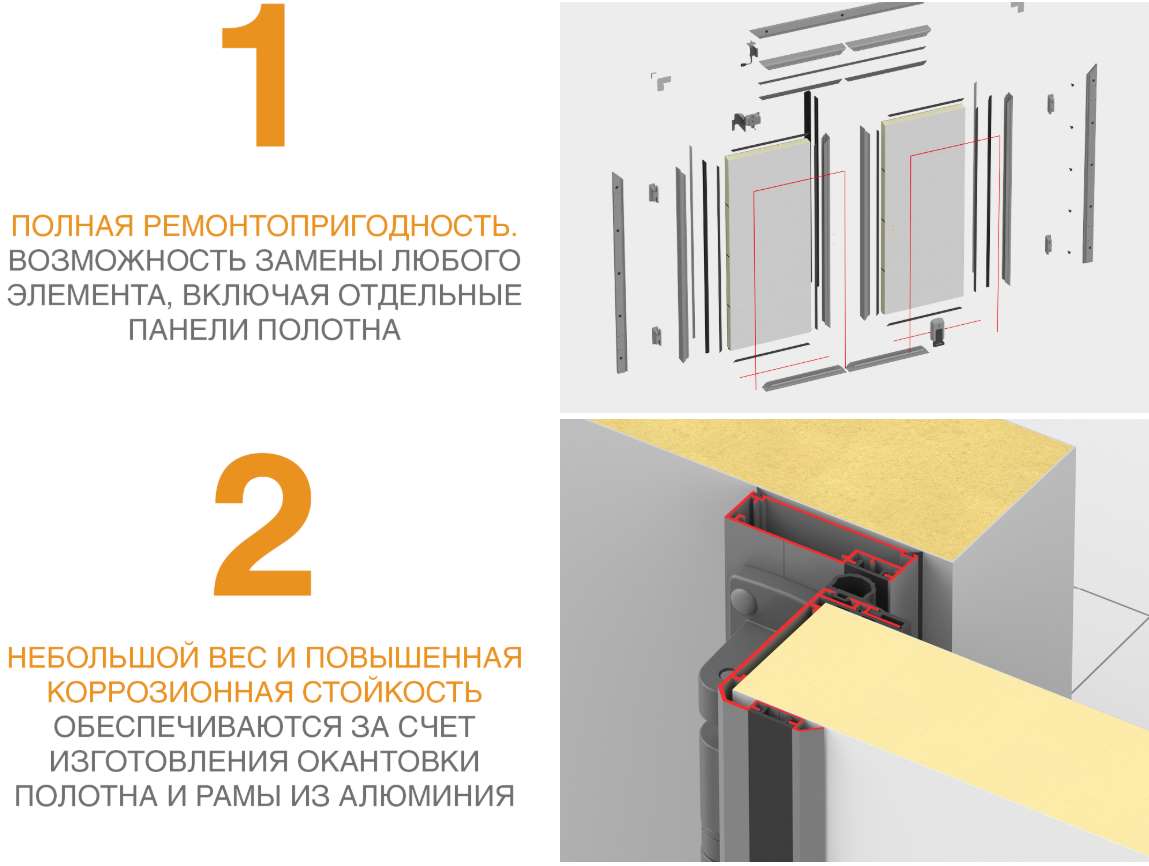 1

ПОЛНАЯ РЕМОНТОПРИГОДНОСТЬ. ВОЗМОЖНОСТЬ ЗАМЕНЫ ЛЮБОГО ЭЛЕМЕНТА, ВКЛЮЧАЯ ОТДЕЛЬНЫЕ ПАНЕЛИ ПОЛОТНА

2

НЕБОЛЬШОЙ ВЕС И ПОВЫШЕННАЯ КОРРОЗИОННАЯ СТОЙКОСТЬ ОБЕСПЕЧИВАЮТСЯ ЗА СЧЕТ ИЗГОТОВЛЕНИЯ ОКАНТОВКИ ПОЛОТНА И РАМЫ ИЗ АЛЮМИНИЯ