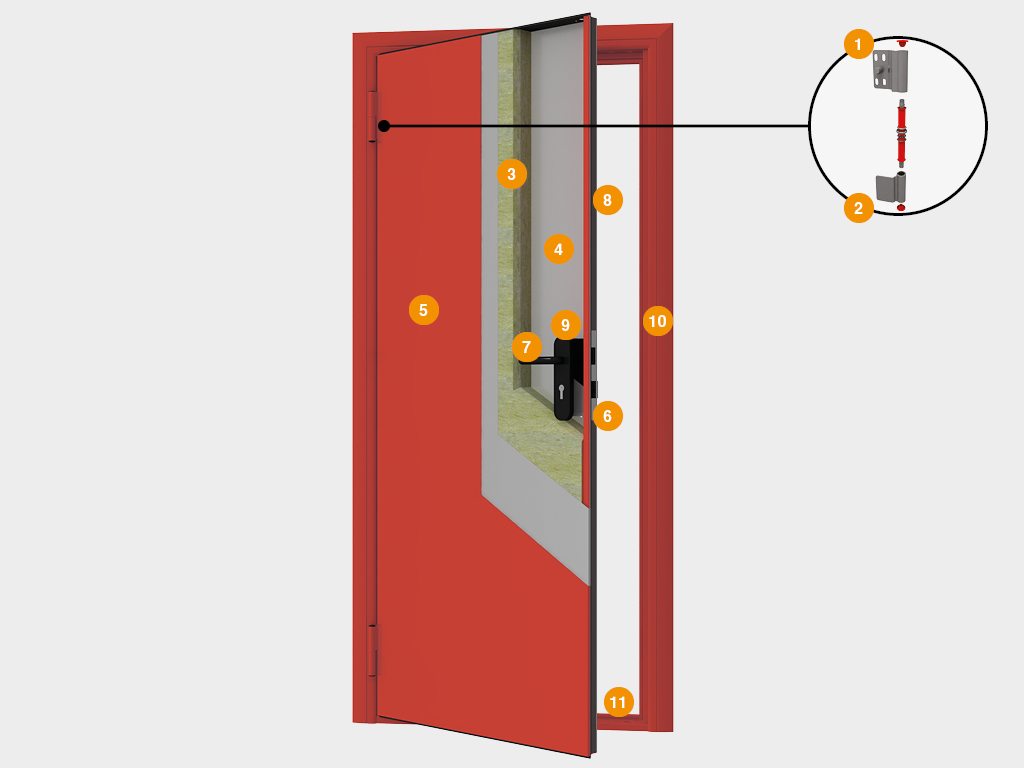 1
2
3
8
4
5
9
10
7
6
11