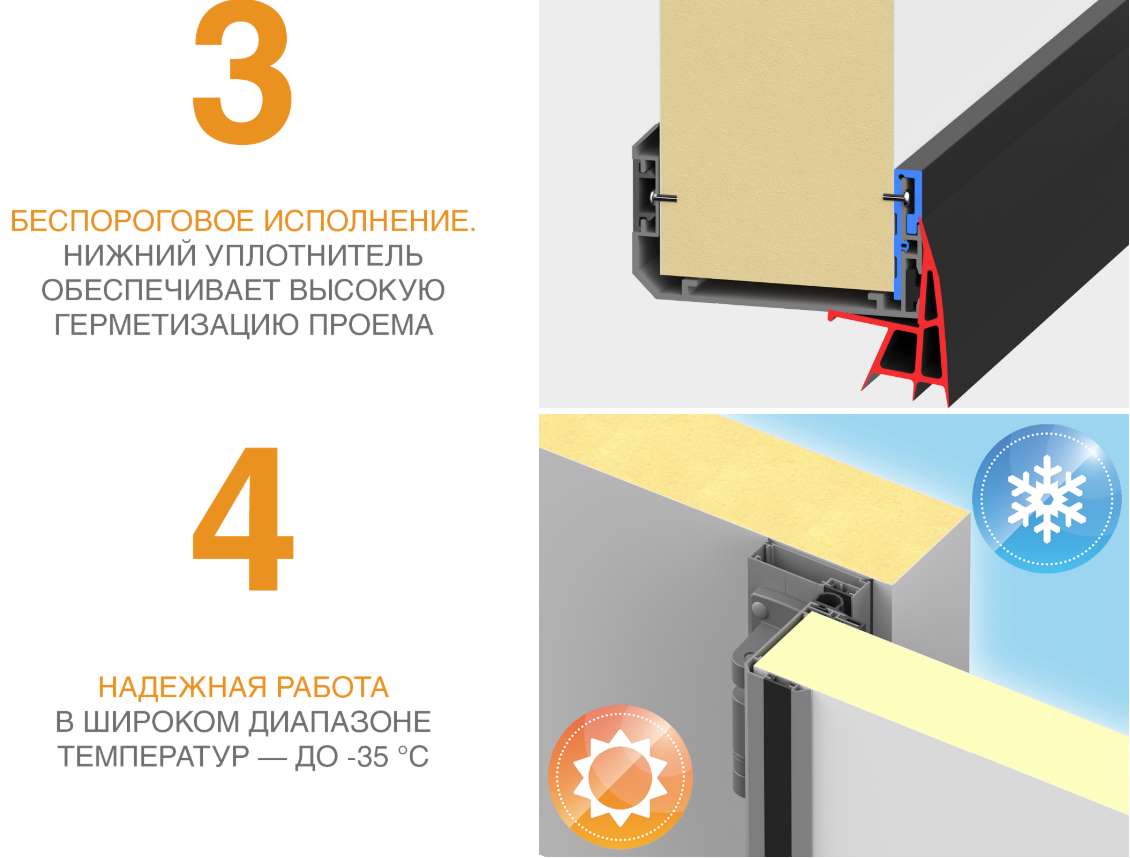 3

БЕСПОРОГОВОЕ ИСПОЛНЕНИЕ.
НИЖНИЙ УПЛОТНИТЕЛЬ ОБЕСПЕЧИВАЕТ ВЫСОКУЮ ГЕРМЕТИЗАЦИЮ ПРОЕМА

4

НАДЕЖНАЯ РАБОТА
В ШИРОКОМ ДИАПАЗОНЕ ТЕМПЕРАТУР — ДО -35 °C