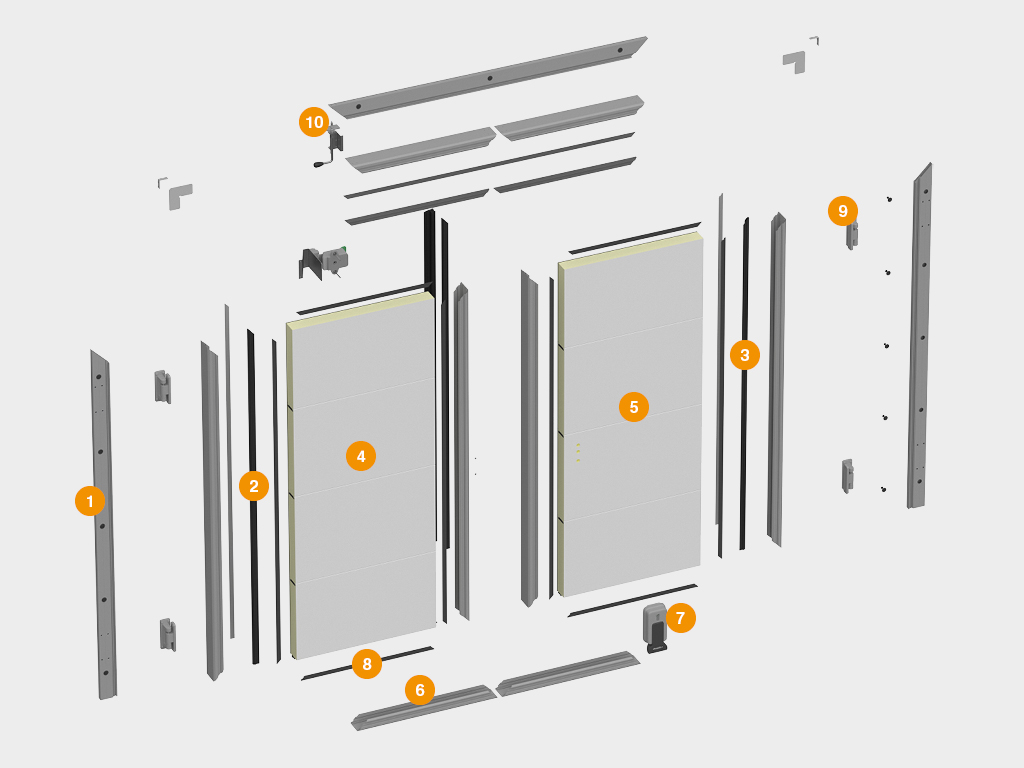 10
9
3
5
4
2
1
7
8
6