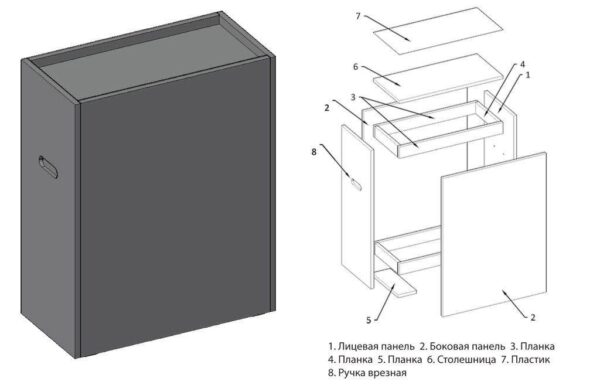 7

6

4

1

3

2

8

5

2

1. Лицевая панель 2. Боковая панель 3. Планка
4. Планка 5. Планка 6. Столешница 7. Пластик
8. Ручка врезная