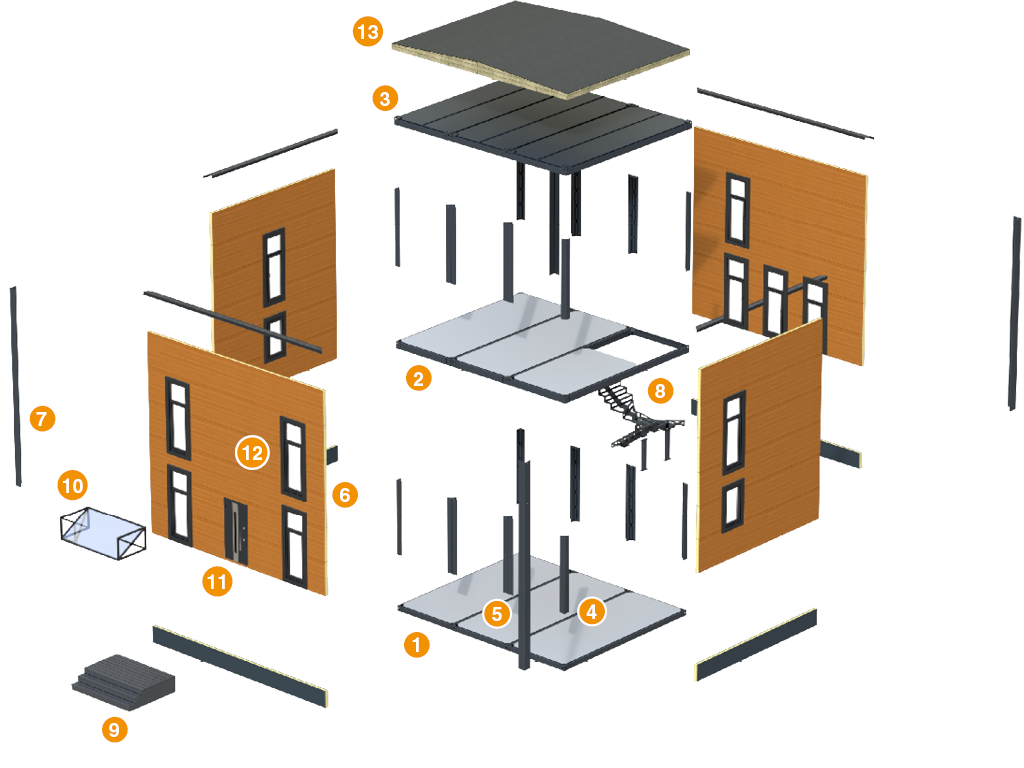 13

3

2

8

7

10

12

6

11

5

4

1

9