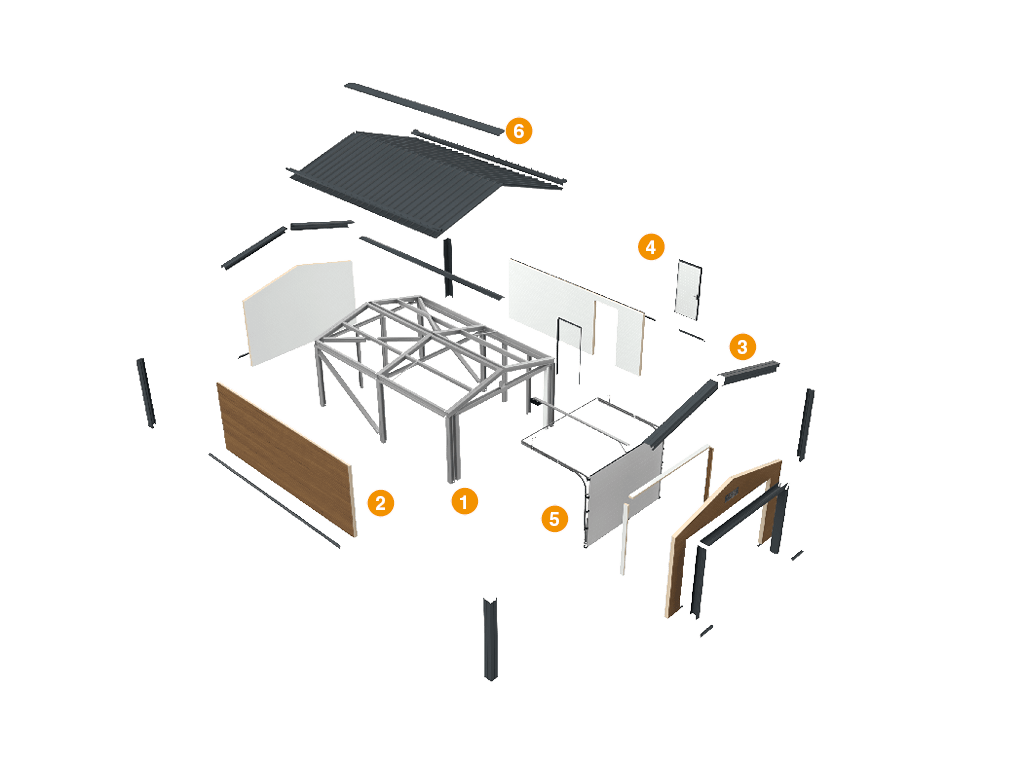 6
4
3
2
1
5