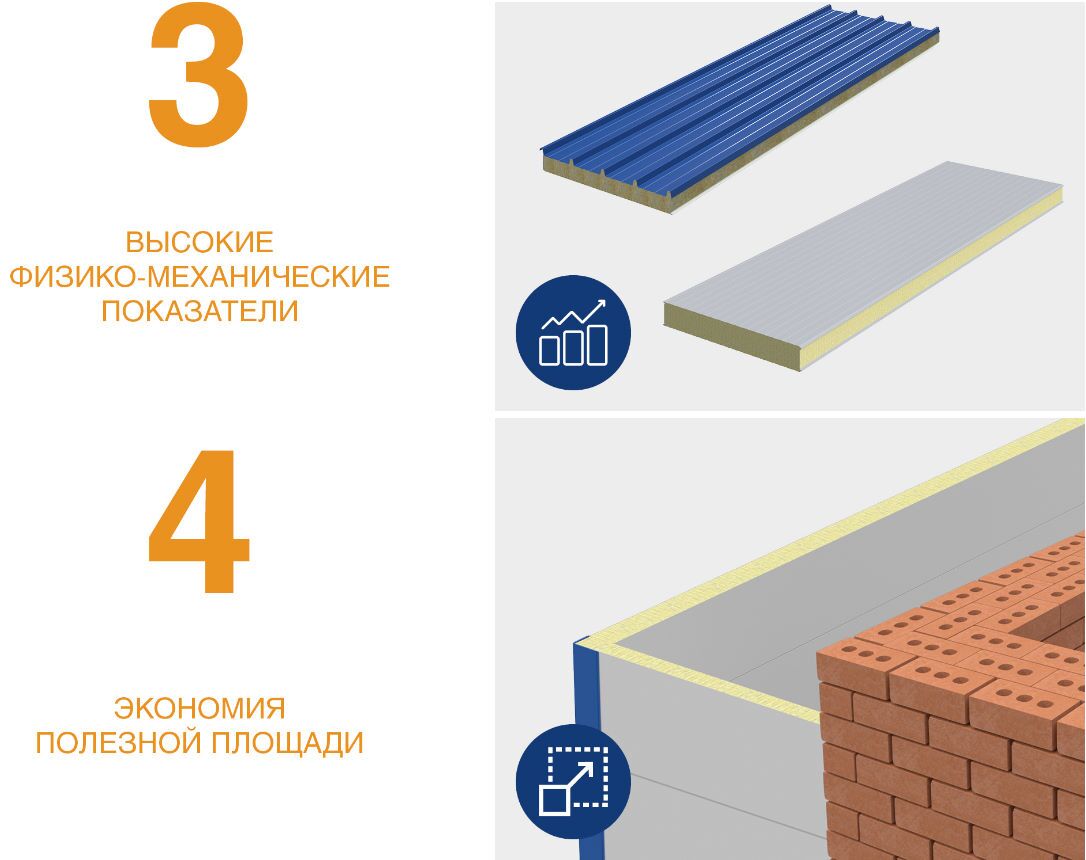 3

ВЫСОКИЕ ФИЗИКО-МЕХАНИЧЕСКИЕ ПОКАЗАТЕЛИ

4

ЭКОНОМИЯ ПОЛЕЗНОЙ ПЛОЩАДИ