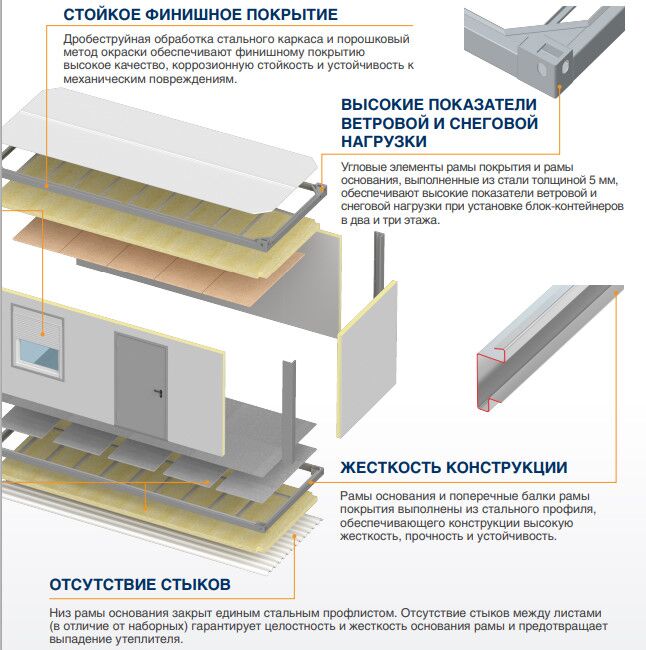 СТОЙКОЕ ФИНИШНОЕ ПОКРЫТИЕ

Дробеструйная обработка стального каркаса и порошковый метод окраски обеспечивают финишному покрытию высокое качество, коррозионную стойкость и устойчивость к механическим повреждениям.

ВЫСОКИЕ ПОКАЗАТЕЛИ ВЕТРОВОЙ И СНЕГОВОЙ НАГРУЗКИ

Угловые элементы рамы покрытия и рамы основания, выполненные из стали толщиной 5 мм, обеспечивают высокие показатели ветровой и снеговой нагрузки при установке блок-контейнеров в два и три этажа.

ЖЕСТКОСТЬ КОНСТРУКЦИИ

Рамы основания и поперечные балки рамы покрытия выполнены из стального профиля, обеспечивающего конструкции высокую жесткость, прочность и устойчивость.

ОТСУТСТВИЕ СТЫКОВ

Низ рамы основания закрыт единым стальным профлистом. Отсутствие стыков между листами (в отличие от наборных) гарантирует целостность и жесткость основания рамы и предотвращает выпадение утеплителя.